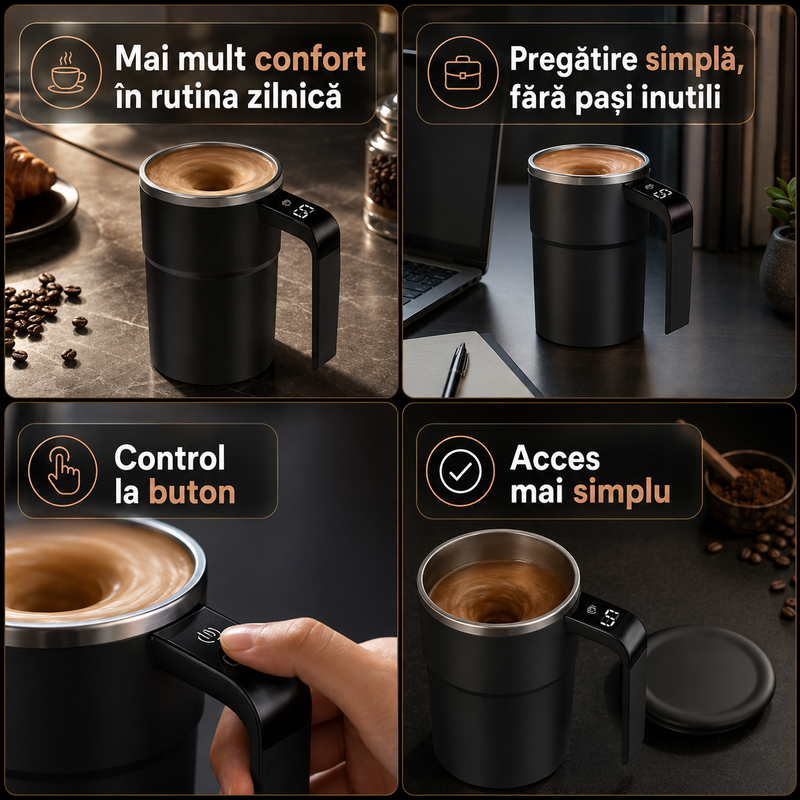 Mai mult confort în rutina zilnică

Pregătire simplă, fără pași inutili

Control la buton

Acces mai simplu