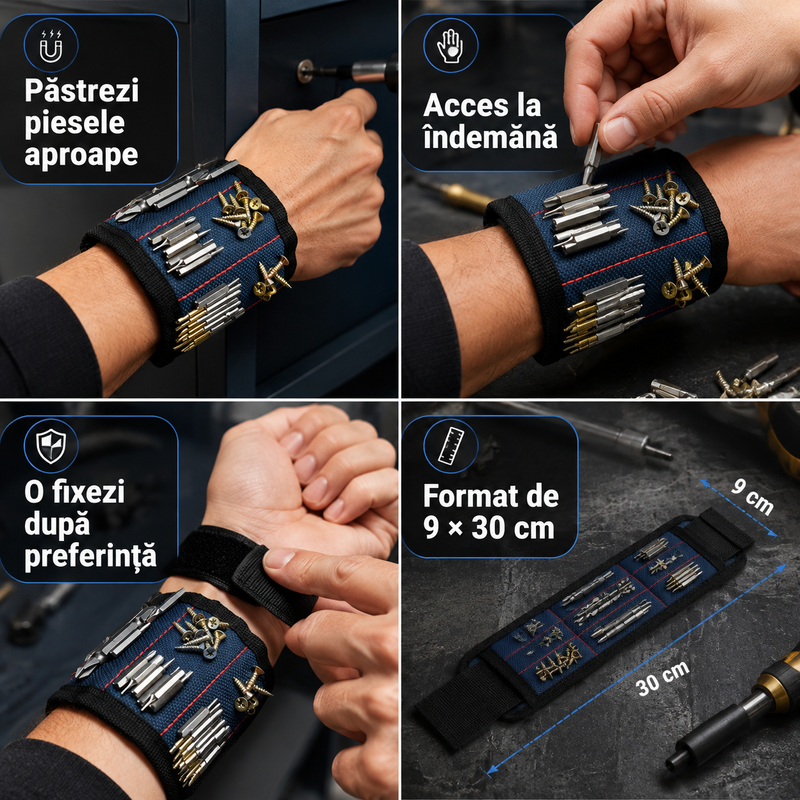 Păstrezi piesele aproape

Acces la îndemână

O fixezi după preferință

Format de 9 × 30 cm

9 cm

30 cm