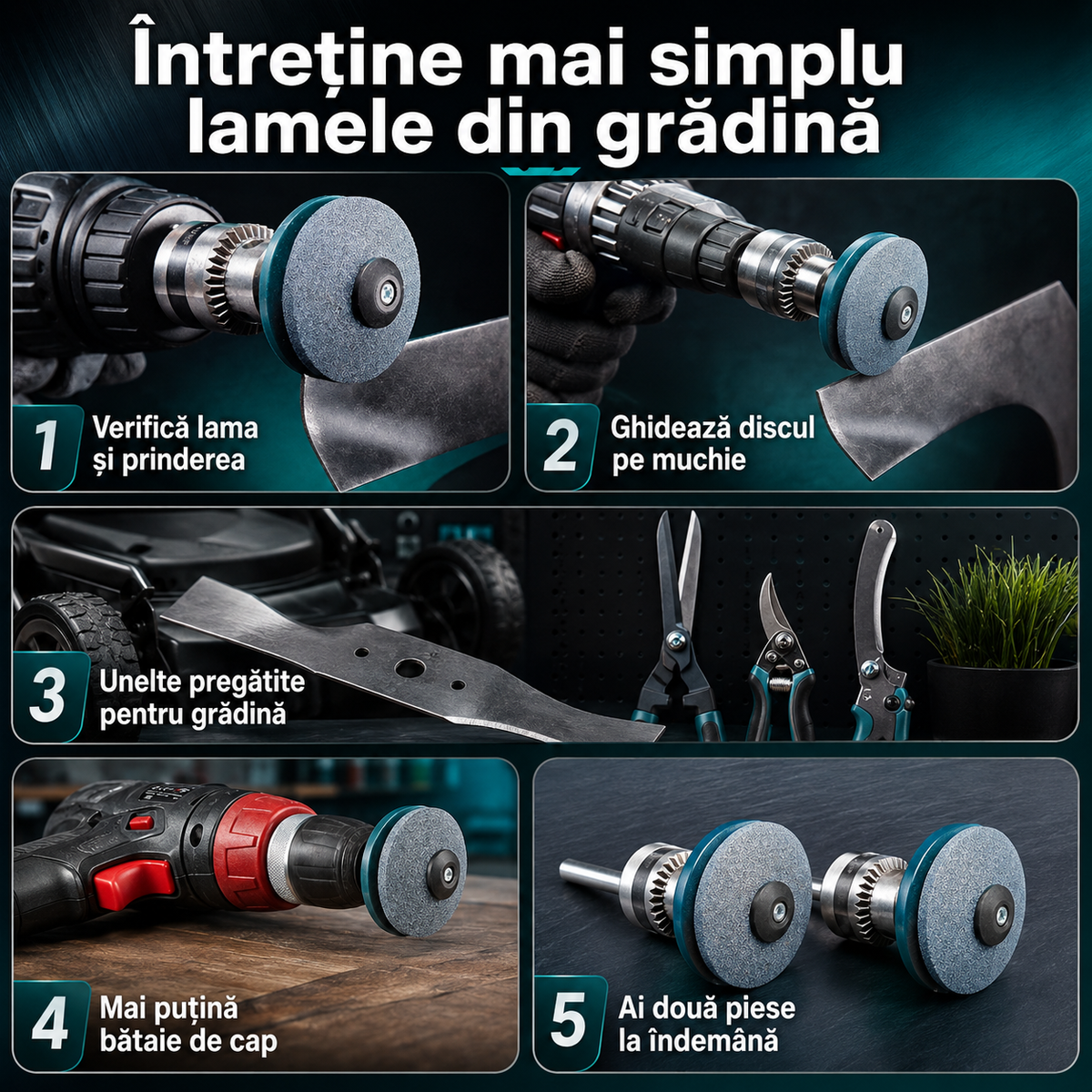 Întreține mai simplu lamele din grădină

1 Verifică lama și prinderea

2 Ghidează discul pe muchie

3 Unelte pregătite pentru grădină

4 Mai puțină bătaie de cap

5 Ai două piese la îndemână