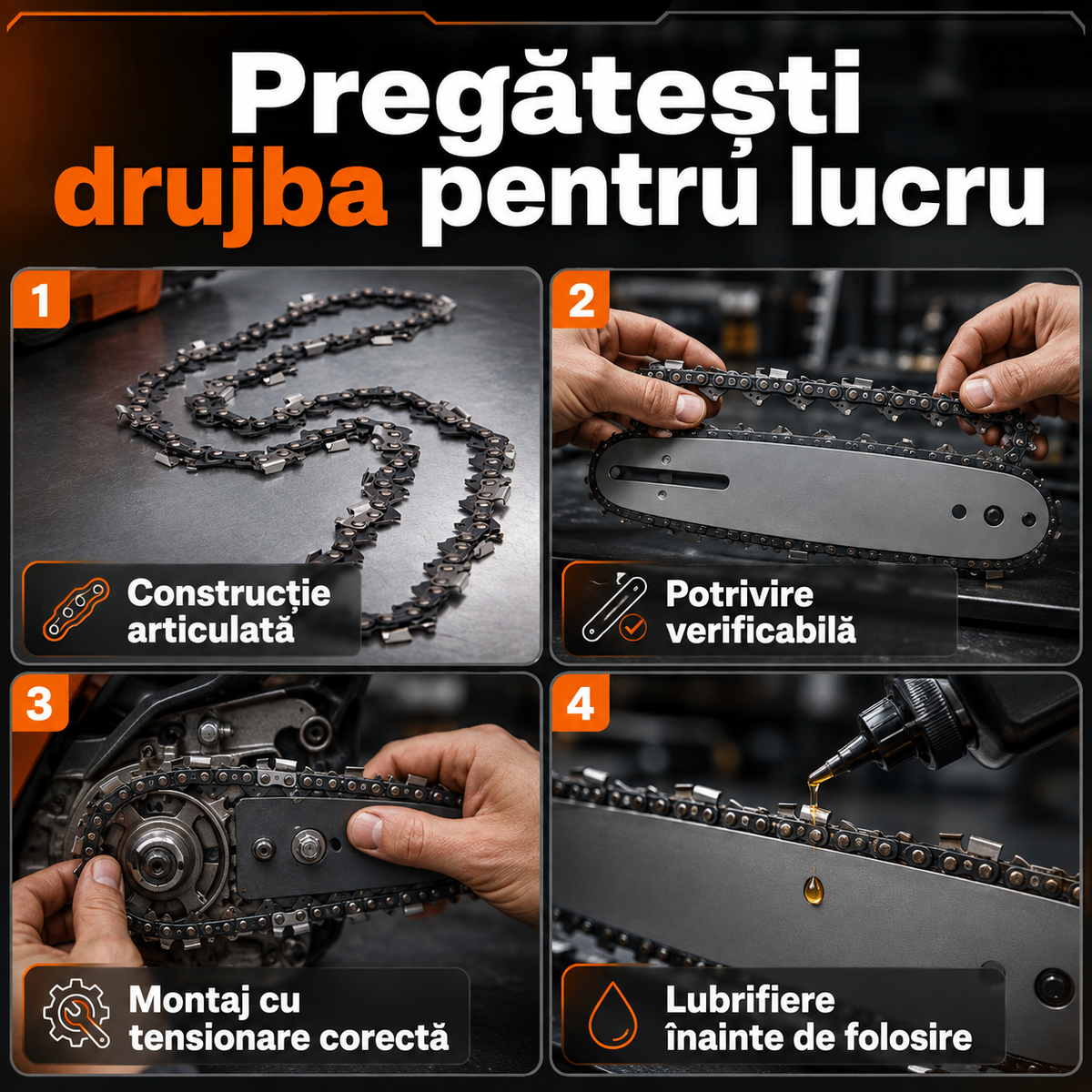 Pregătești drujba pentru lucru

1
Construcție articulată

2
Potrivire verificabilă

3
Montaj cu tensionare corectă

4
Lubrifiere înainte de folosire