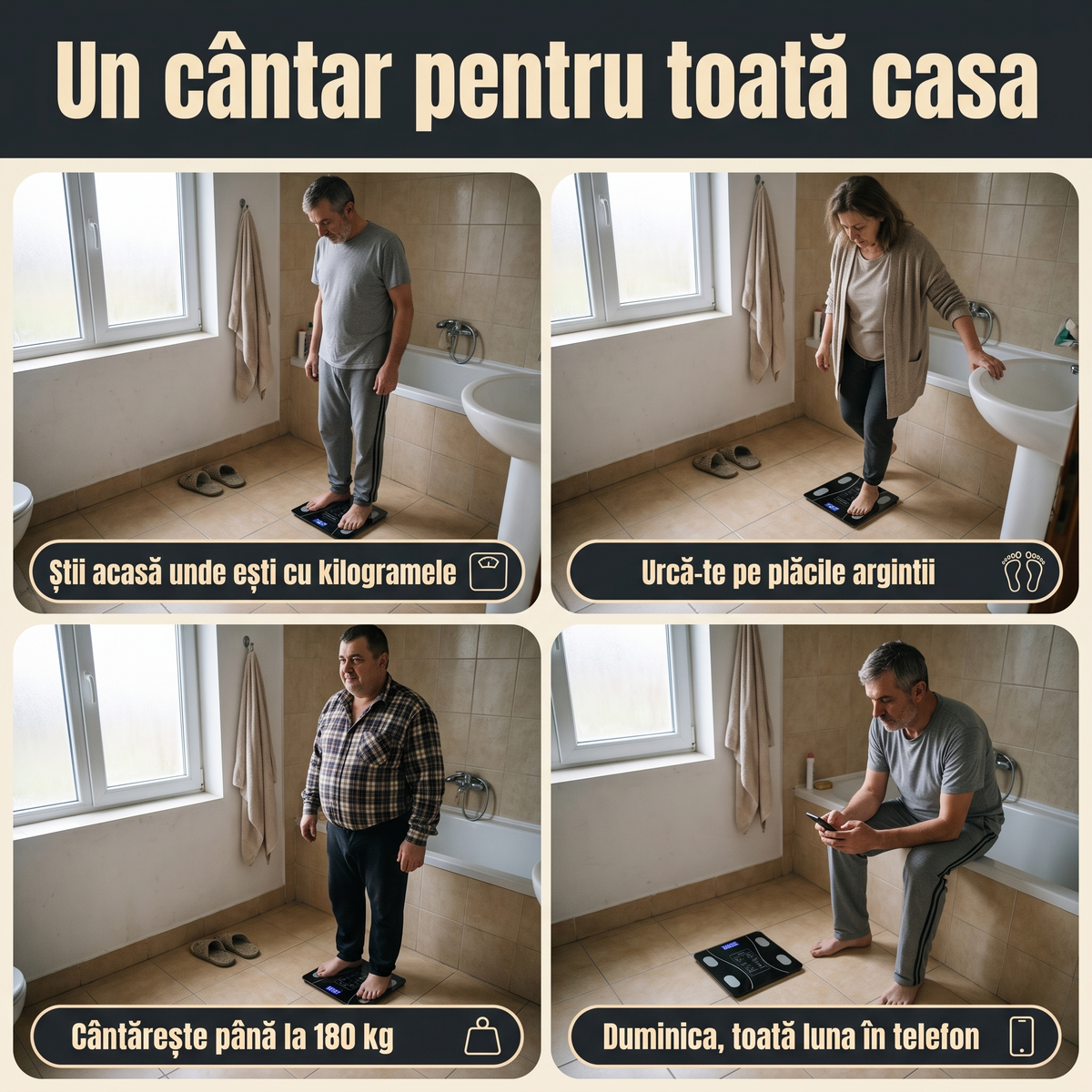 Un cântar pentru toată casa

Știi acasă unde ești cu kilogramele

Urcă-te pe plăcile argintii

Cântărește până la 180 kg

Duminica, toată luna în telefon