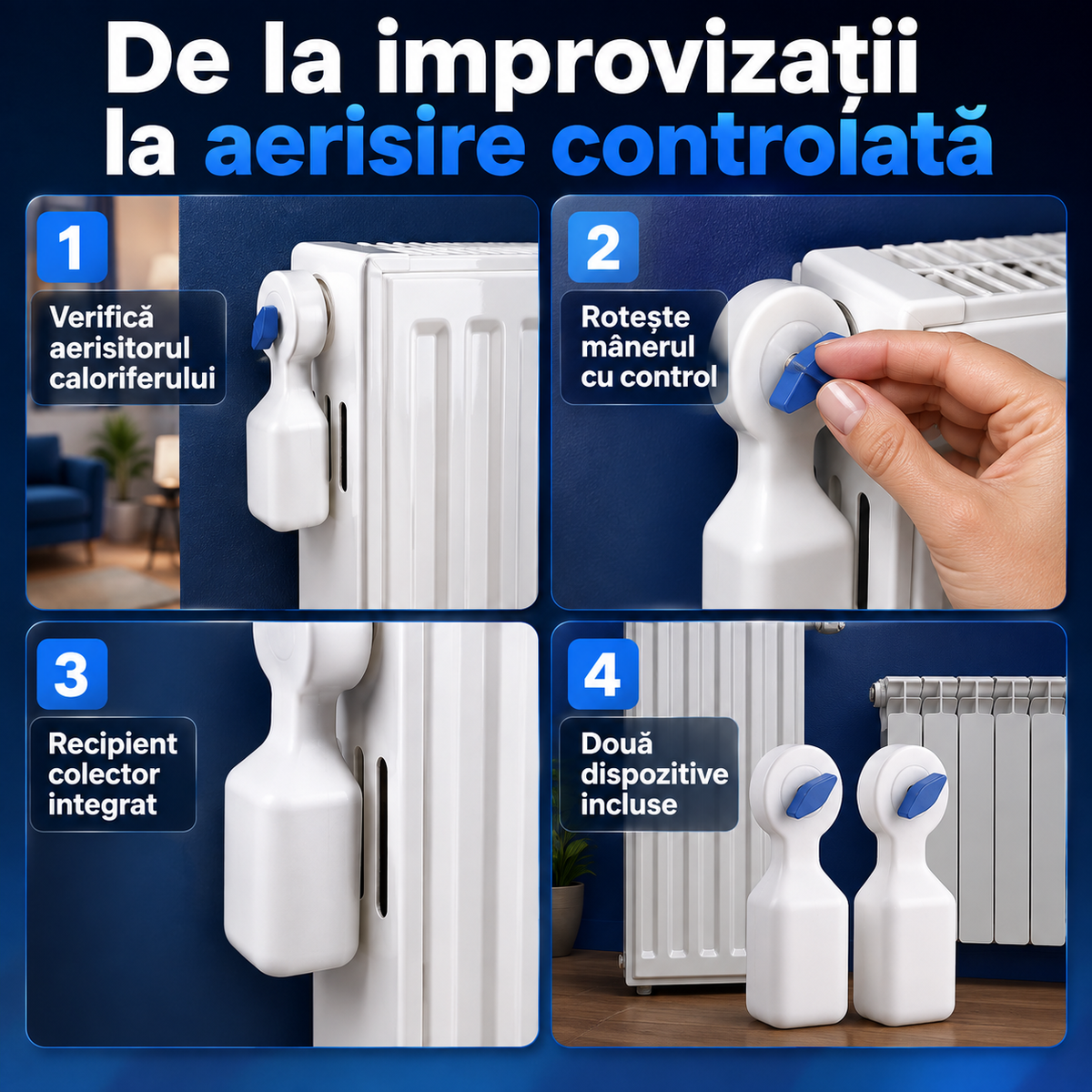 De la improvizații
la aerisire controlată

1
Verifică aerisitorul caloriferului

2
Rotește mânerul cu control

3
Recipient colector integrat

4
Două dispozitive incluse