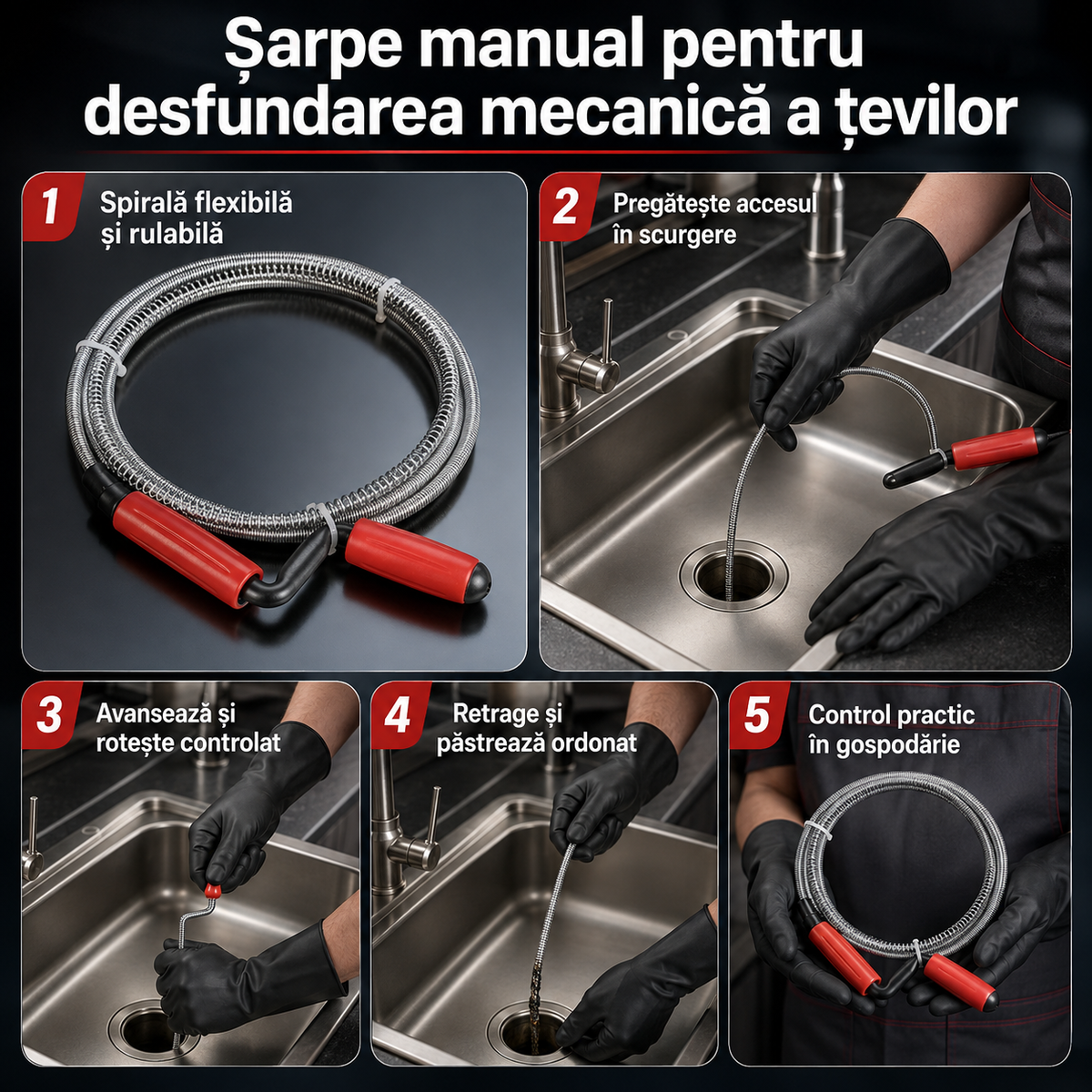 Șarpe manual pentru desfundarea mecanică a țevilor

1 Spirală flexibilă și rulabilă

2 Pregătește accesul în scurgere

3 Avansează și rotește controlat

4 Retrage și păstrează ordonat

5 Control practic în gospodărie