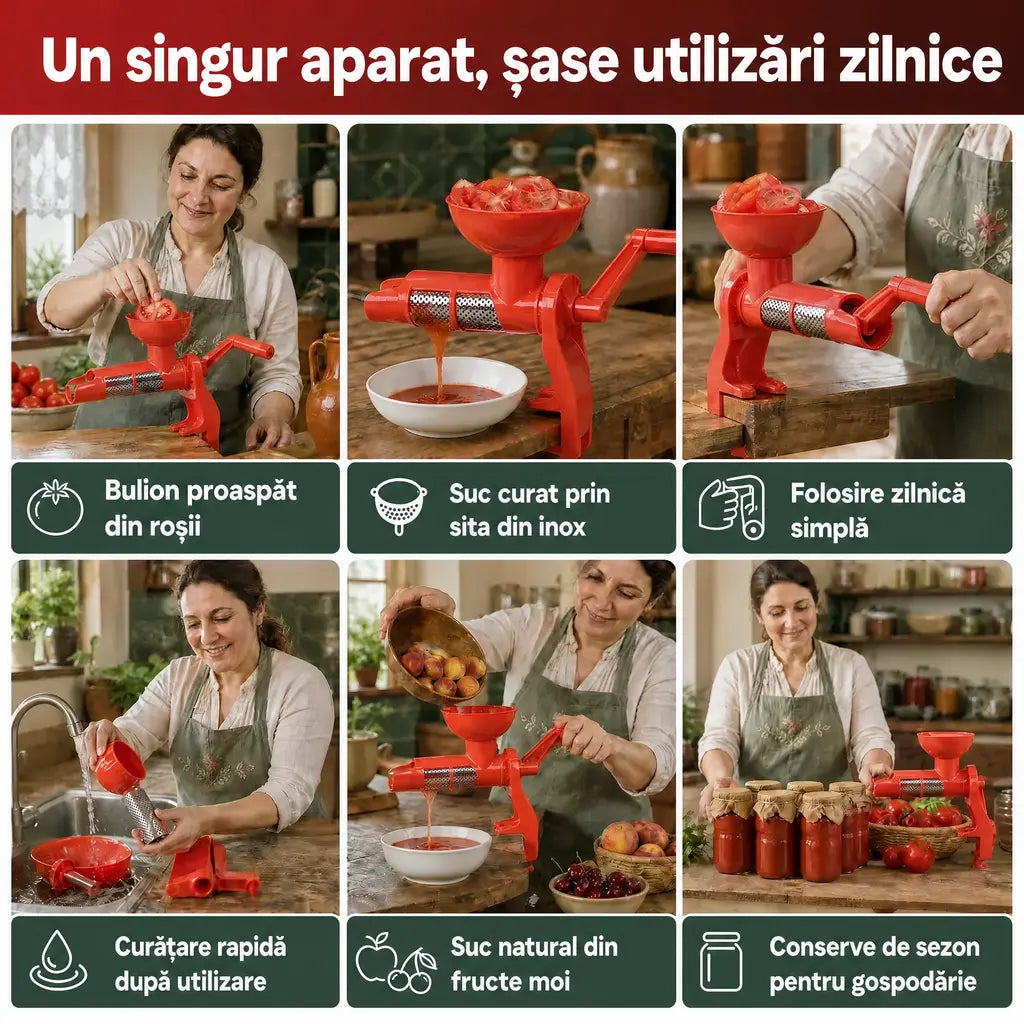 Un singur aparat, șase utilizări zilnice

Bulion proaspăt din roșii

Suc curat prin sita din inox

Folosire zilnică simplă

Curățare rapidă după utilizare

Suc natural din fructe moi

Conserve de sezon pentru gospodărie